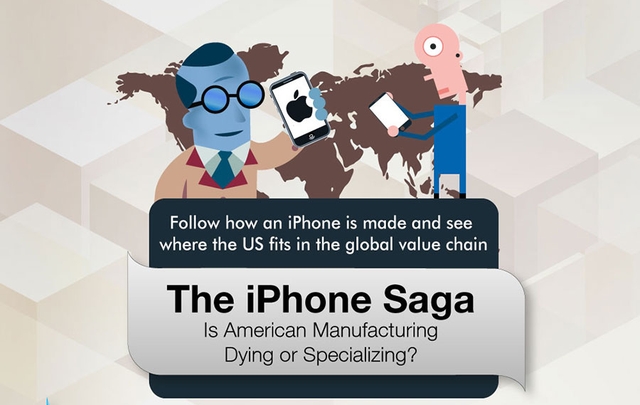 Follow how an iPhone is made and see where the US fits in the global value chain

The iPhone Saga

Is American Manufacturing Dying or Specializing?